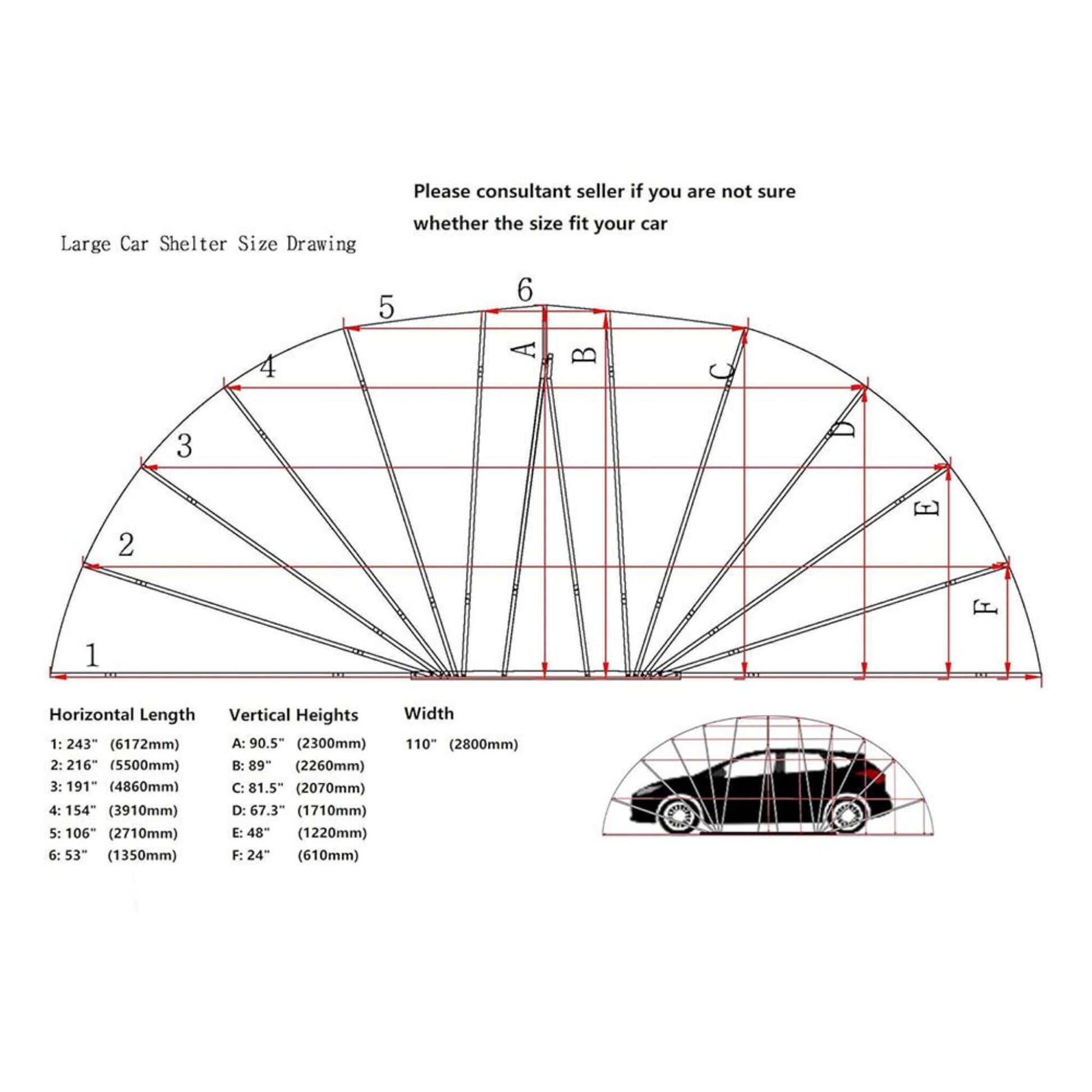 Please consultant seller if you are not sure whether the size fit your car

Large Car Shelter Size Drawing

6
5
4
3
2
1
A
B
C
D
E
F

Horizontal Length
1: 243"  (6172mm)
2: 216"  (5500mm)
3: 191"  (4860mm)
4: 154"  (3910mm)
5: 106"  (2710mm)
6: 53"  (1350mm)

Vertical Heights
A: 90.5"  (2300mm)
B: 89"  (2260mm)
C: 81.5"  (2070mm)
D: 67.3"  (1710mm)
E: 48"  (1220mm)
F: 24"  (610mm)

Width
110"  (2800mm)