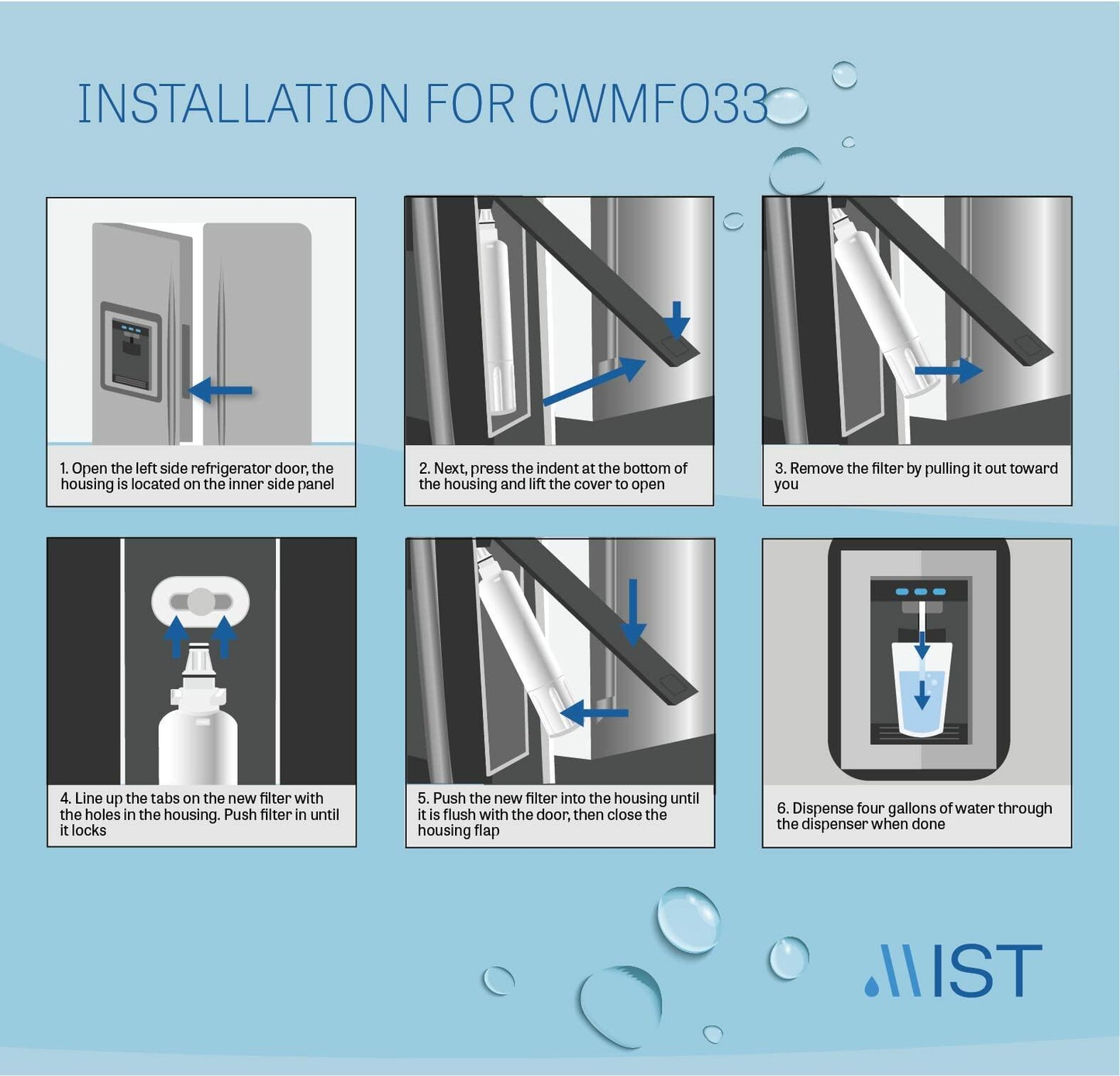 INSTALLATION FOR CWMF033

1. Open the left side refrigerator door, the housing is located on the inner side panel

2. Next, press the indent at the bottom of the housing and lift the cover to open

3. Remove the filter by pulling it out toward you

4. Line up the tabs on the new filter with the holes in the housing. Push filter in until it locks

5. Push the new filter into the housing until it is flush with the door, then close the housing flap

6. Dispense four gallons of water through the dispenser when done

MIST