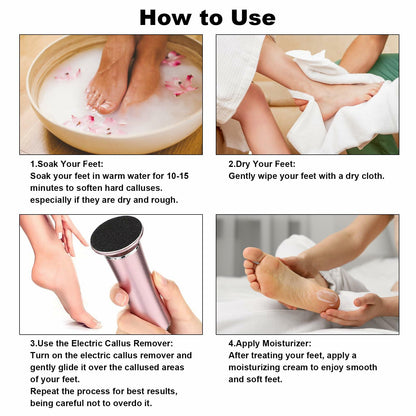 How to Use

1.Soak Your Feet:
Soak your feet in warm water for 10-15 minutes to soften hard calluses. especially if they are dry and rough.

2.Dry Your Feet:
Gently wipe your feet with a dry cloth.

3.Use the Electric Callus Remover:
Turn on the electric callus remover and gently glide it over the callused areas of your feet.
Repeat the process for best results, being careful not to overdo it.

4.Apply Moisturizer:
After treating your feet, apply a moisturizing cream to enjoy smooth and soft feet.