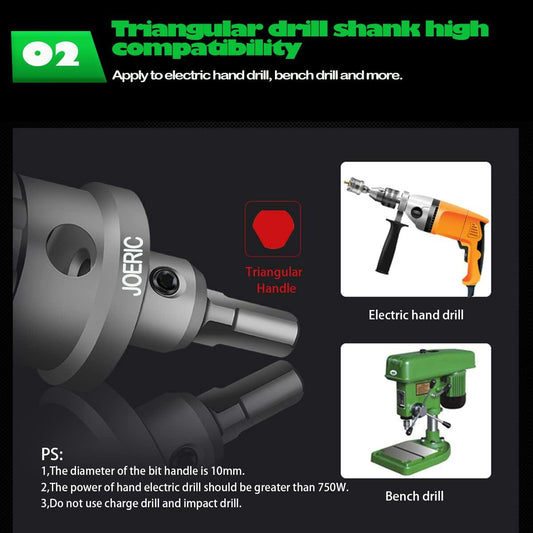 02

Triangular drill shank high compatibility

Apply to electric hand drill, bench drill and more.

JOERIC

Triangular Handle

Electric hand drill

Bench drill

PS:
1,The diameter of the bit handle is 10mm.
2,The power of hand electric drill should be greater than 750W.
3,Do not use charge drill and impact drill.