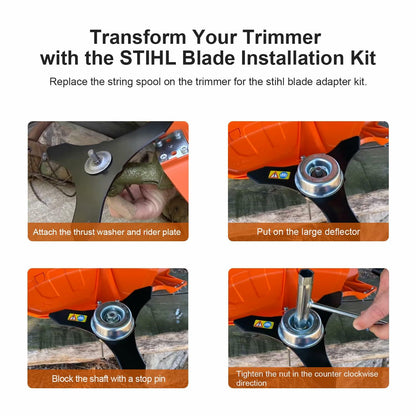 Transform Your Trimmer with the STIHL Blade Installation Kit

Replace the string spool on the trimmer for the stihl blade adapter kit.

Attach the thrust washer and rider plate

Put on the large deflector

Block the shaft with a stop pin

Tighten the nut in the counter clockwise direction