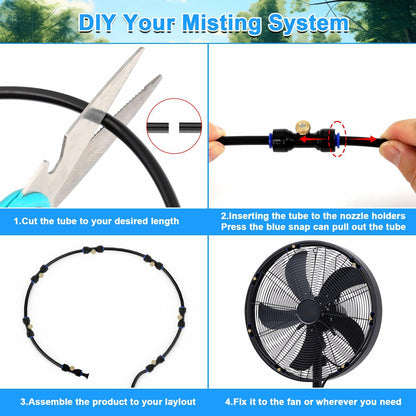 DIY Your Misting System

1.Cut the tube to your desired length

2.Inserting the tube to the nozzle holders
Press the blue snap can pull out the tube

3.Assemble the product to your laylout

4.Fix it to the fan or wherever you need