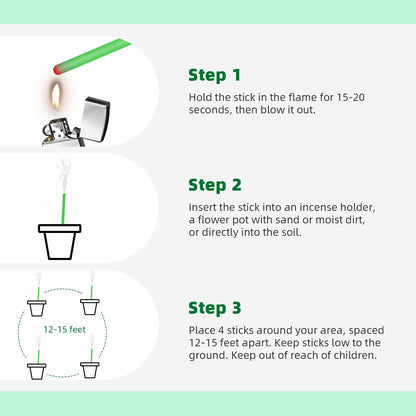 Step 1
Hold the stick in the flame for 15-20 seconds, then blow it out.

Step 2
Insert the stick into an incense holder, a flower pot with sand or moist dirt, or directly into the soil.

12-15 feet

Step 3
Place 4 sticks around your area, spaced 12-15 feet apart. Keep sticks low to the ground. Keep out of reach of children.