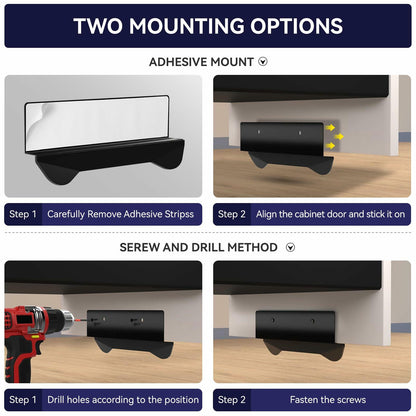 TWO MOUNTING OPTIONS

ADHESIVE MOUNT

Step 1 Carefully Remove Adhesive Stripss

Step 2 Align the cabinet door and stick it on

SEREW AND DRILL METHOD

Step 1 Drill holes according to the position

Step 2 Fasten the screws