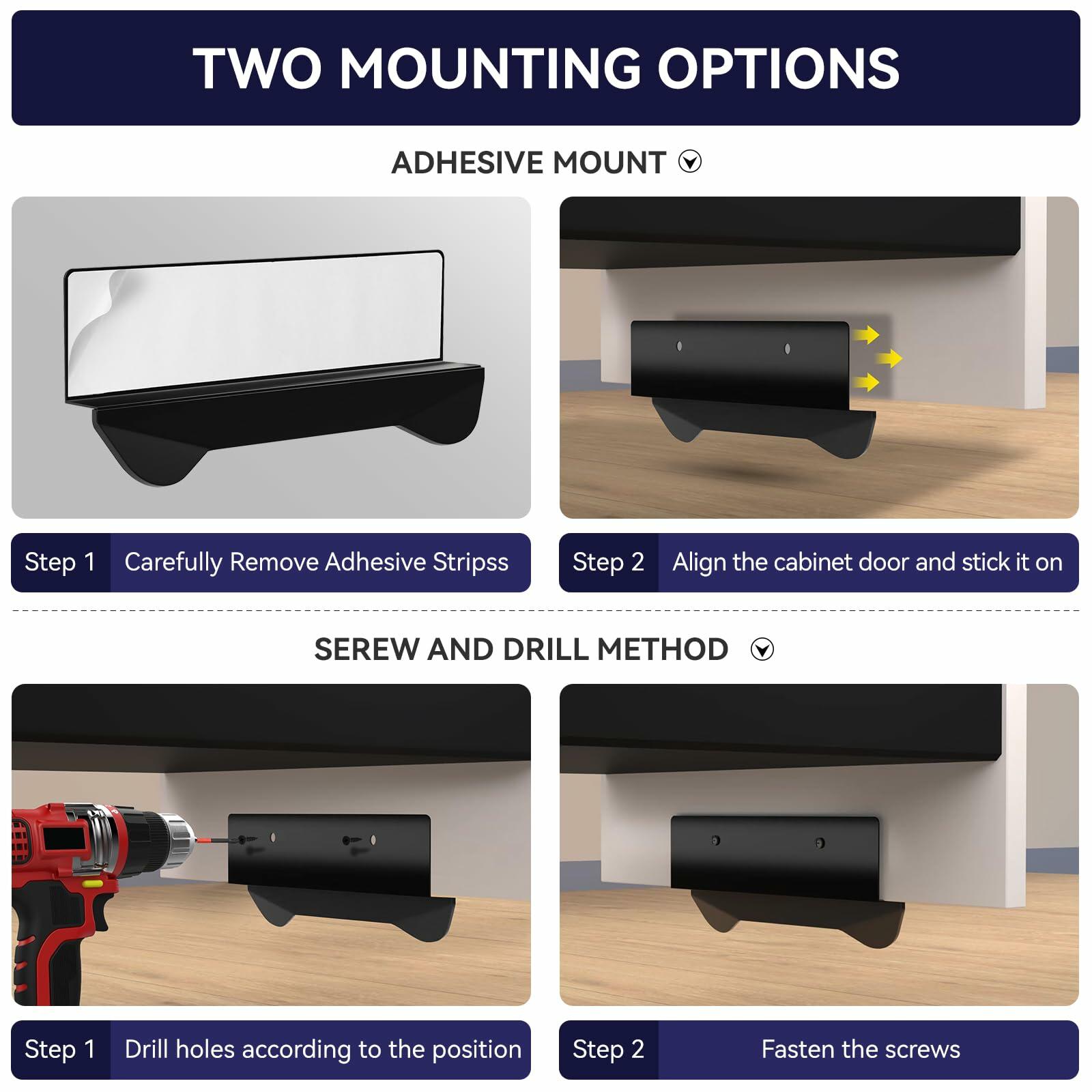 TWO MOUNTING OPTIONS

ADHESIVE MOUNT

Step 1 Carefully Remove Adhesive Stripss

Step 2 Align the cabinet door and stick it on

SEREW AND DRILL METHOD

Step 1 Drill holes according to the position

Step 2 Fasten the screws