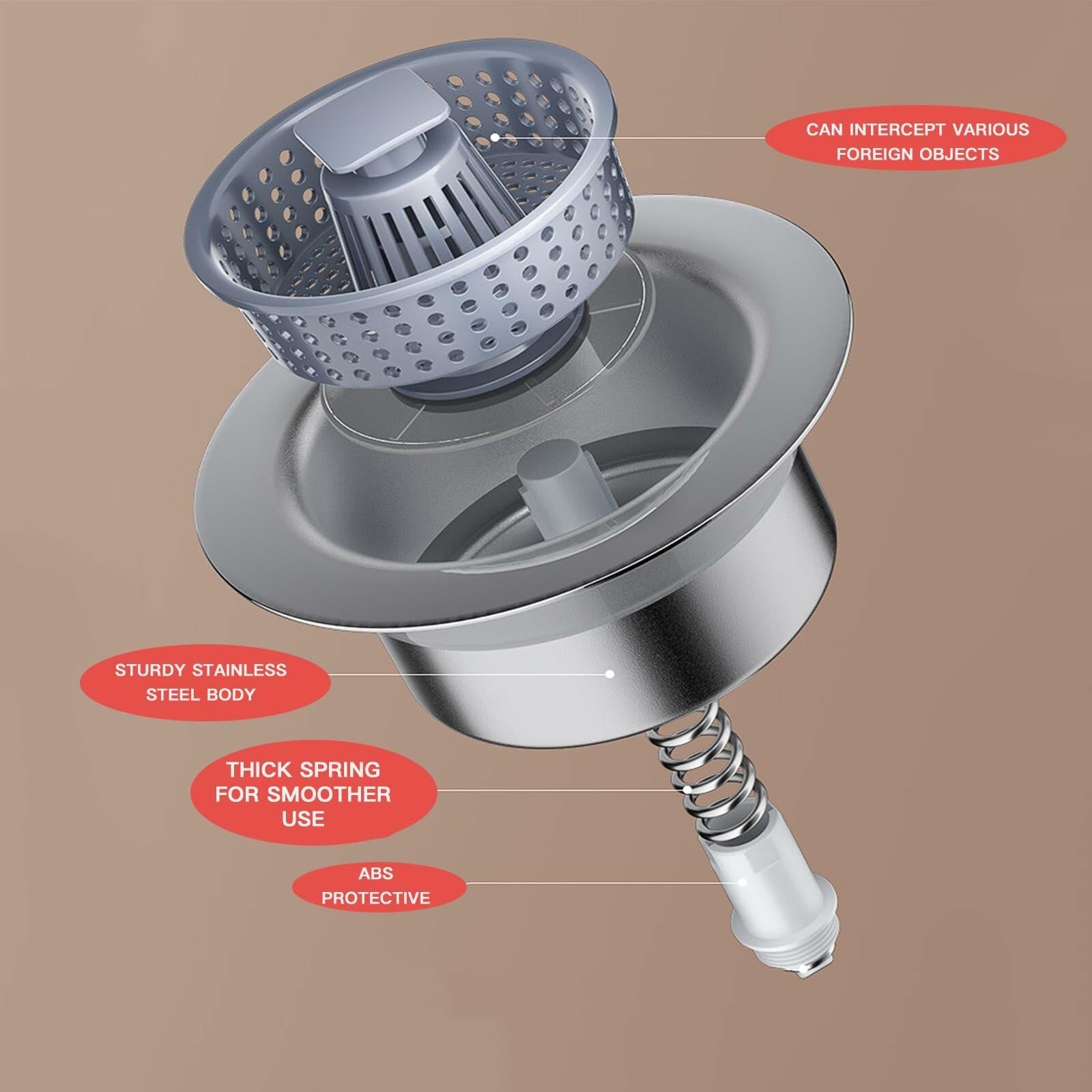 CAN INTERCEPT VARIOUS FOREIGN OBJECTS

STURDY STAINLESS STEEL BODY

THICK SPRING FOR SMOOTHER USE

ABS PROTECTIVE