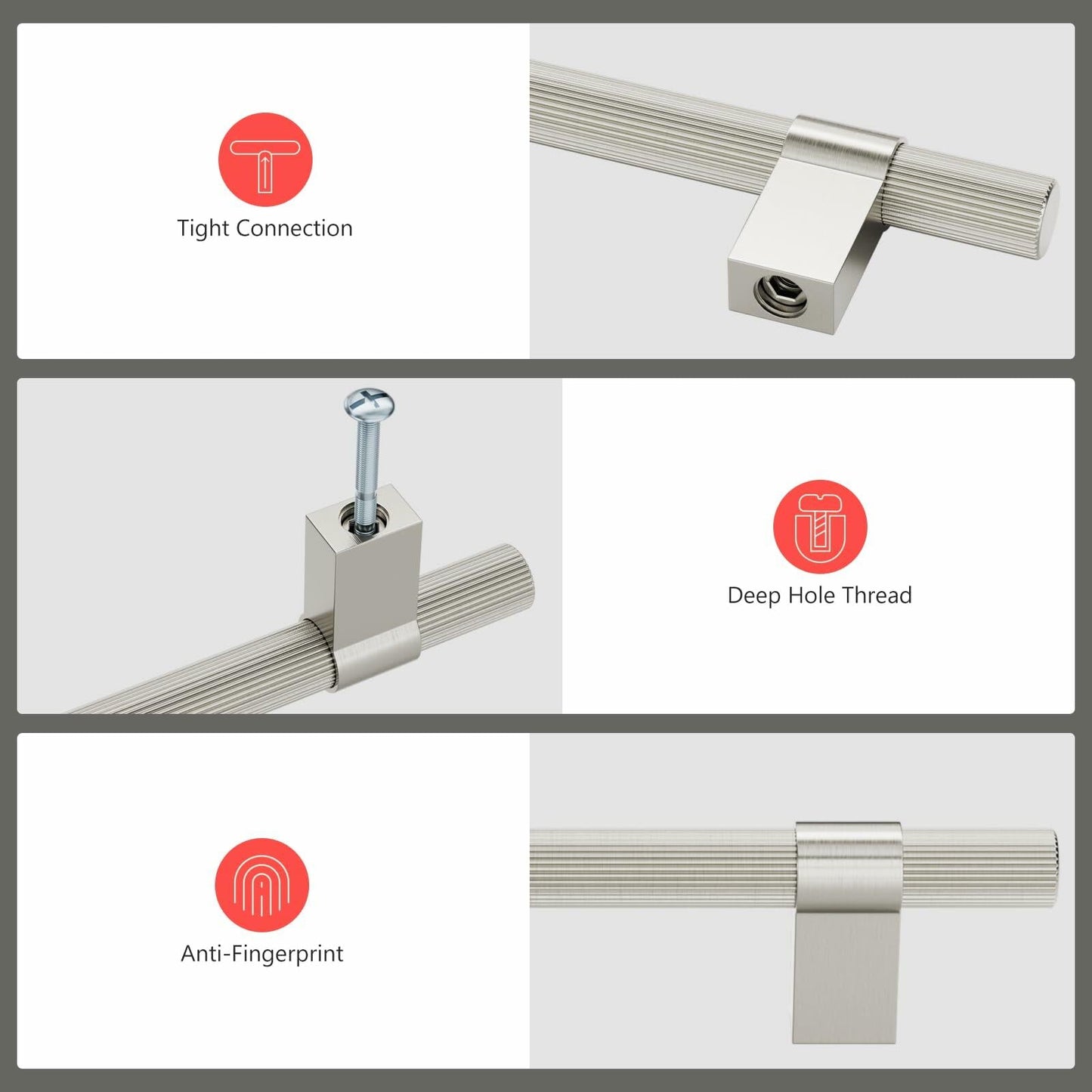 Tight Connection

Deep Hole Thread

Anti-Fingerprint