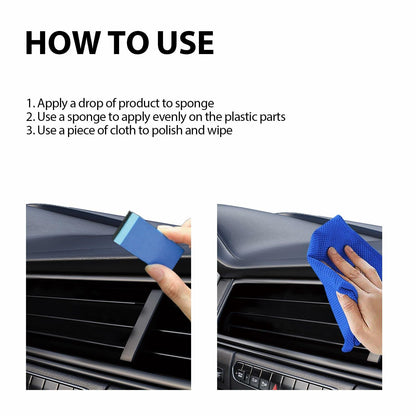 HOW TO USE

1. Apply a drop of product to sponge
2. Use a sponge to apply evenly on the plastic parts
3. Use a piece of cloth to polish and wipe