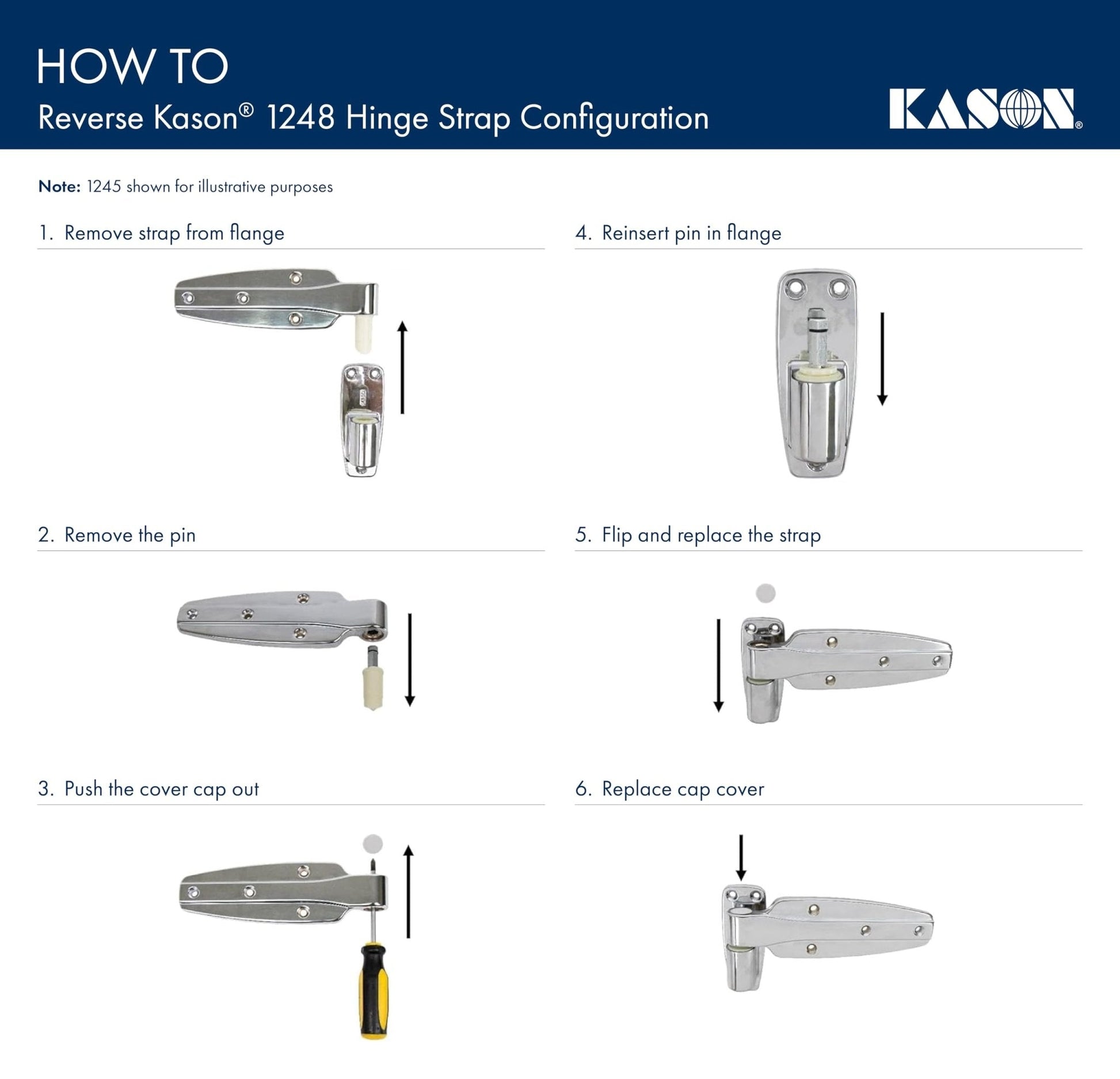 HOW TO
Reverse Kason® 1248 Hinge Strap Configuration

KASON®

Note: 1245 shown for illustrative purposes

1. Remove strap from flange

2. Remove the pin

3. Push the cover cap out

4. Reinsert pin in flange

5. Flip and replace the strap

6. Replace cap cover