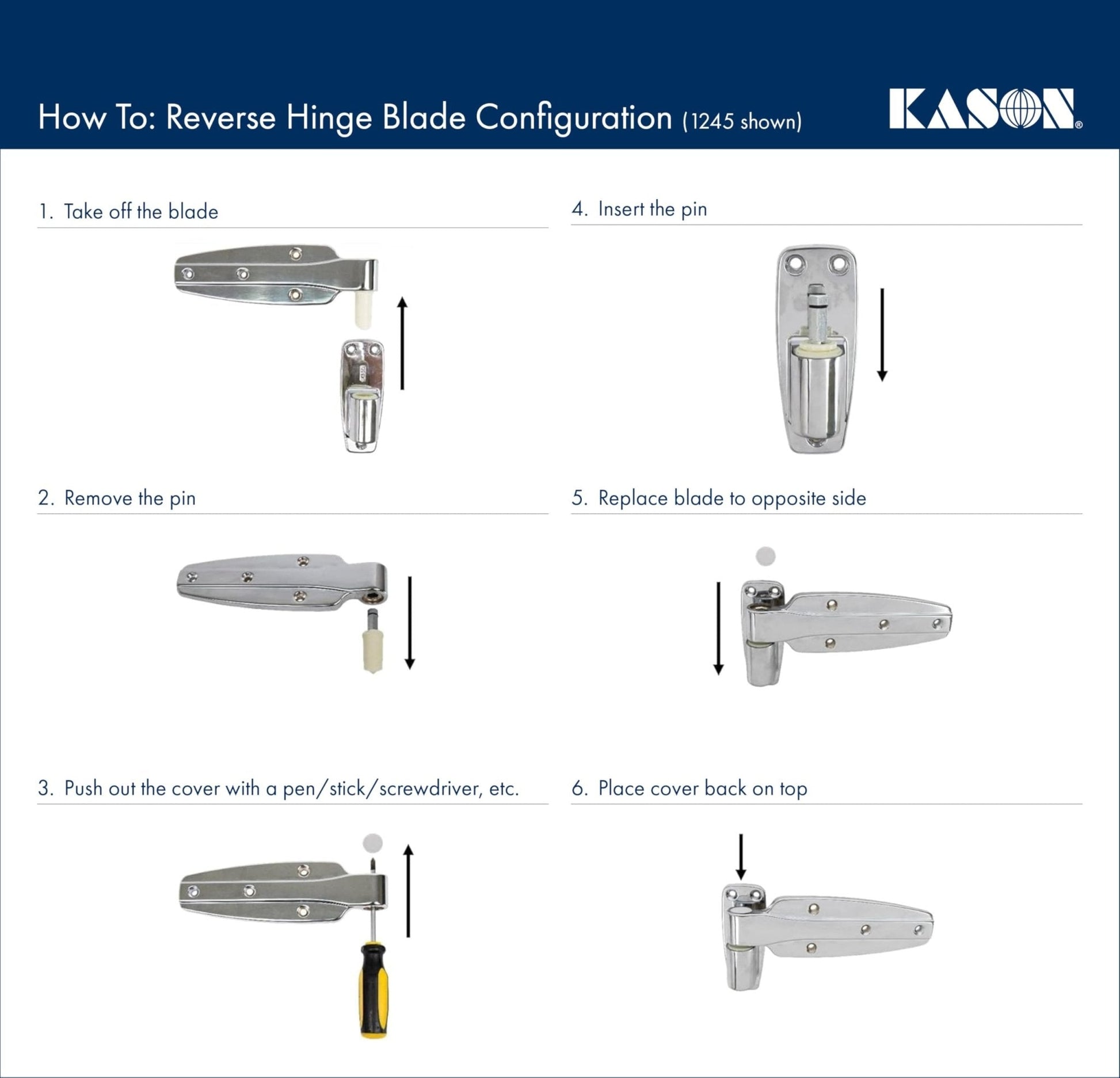 How To: Reverse Hinge Blade Configuration (1245 shown)

KASON®

1. Take off the blade

2. Remove the pin

3. Push out the cover with a pen/stick/screwdriver, etc.

4. Insert the pin

5. Replace blade to opposite side

6. Place cover back on top