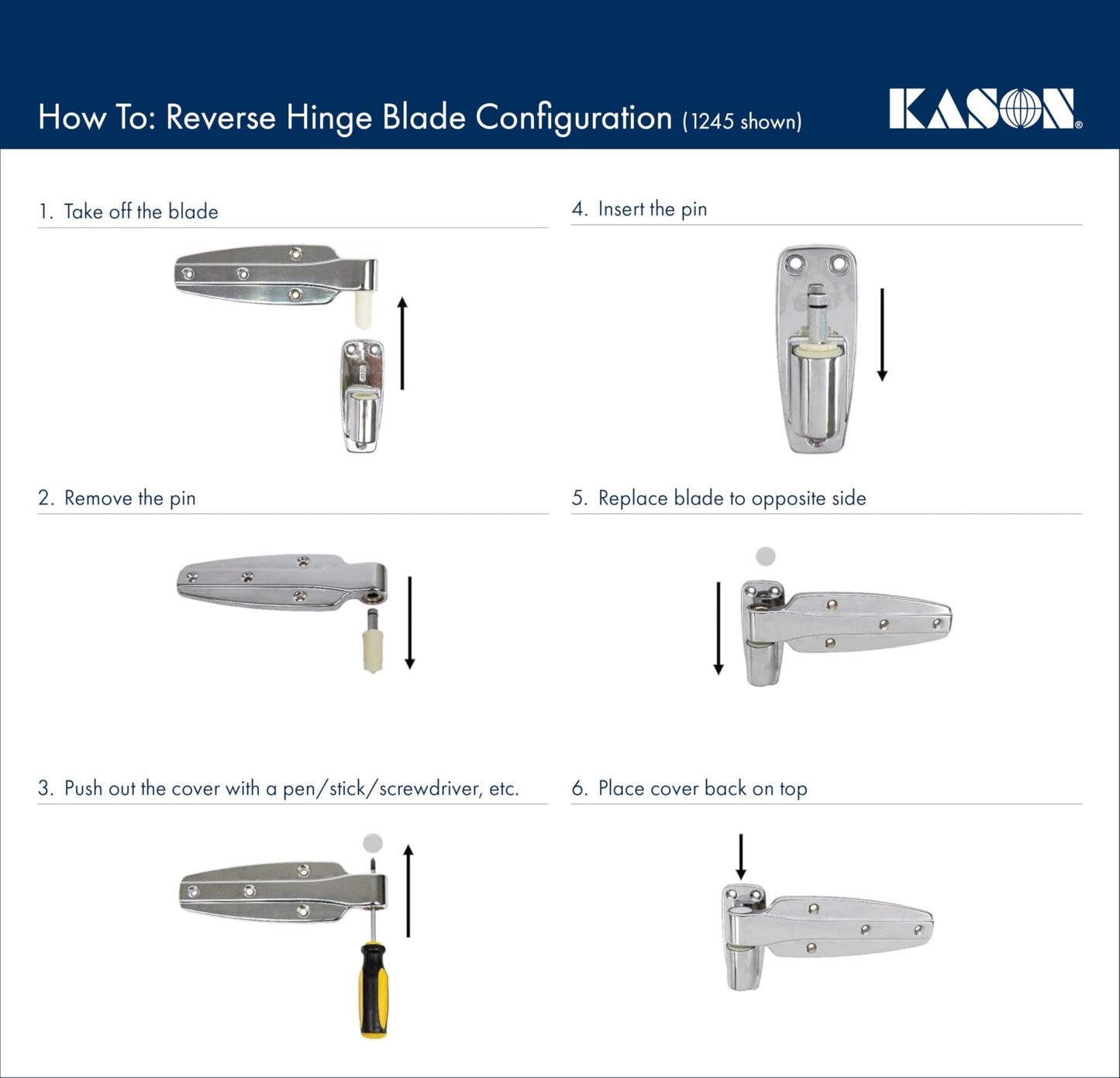 How To: Reverse Hinge Blade Configuration (1245 shown)

KASON®

1. Take off the blade

2. Remove the pin

3. Push out the cover with a pen/stick/screwdriver, etc.

4. Insert the pin

5. Replace blade to opposite side

6. Place cover back on top