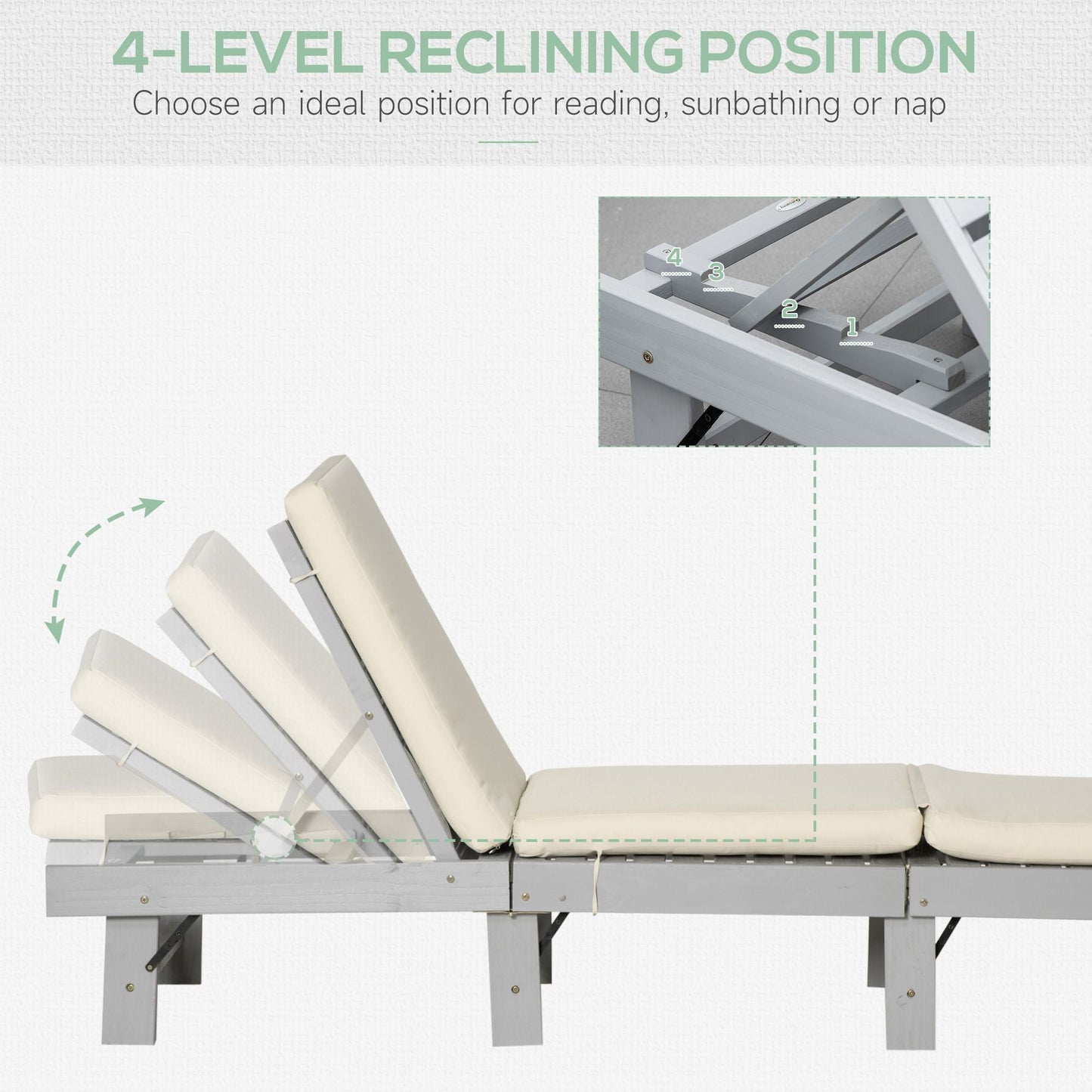 4-LEVEL RECLINING POSITION
Choose an ideal position for reading, sunbathing or nap

4
3
2
1