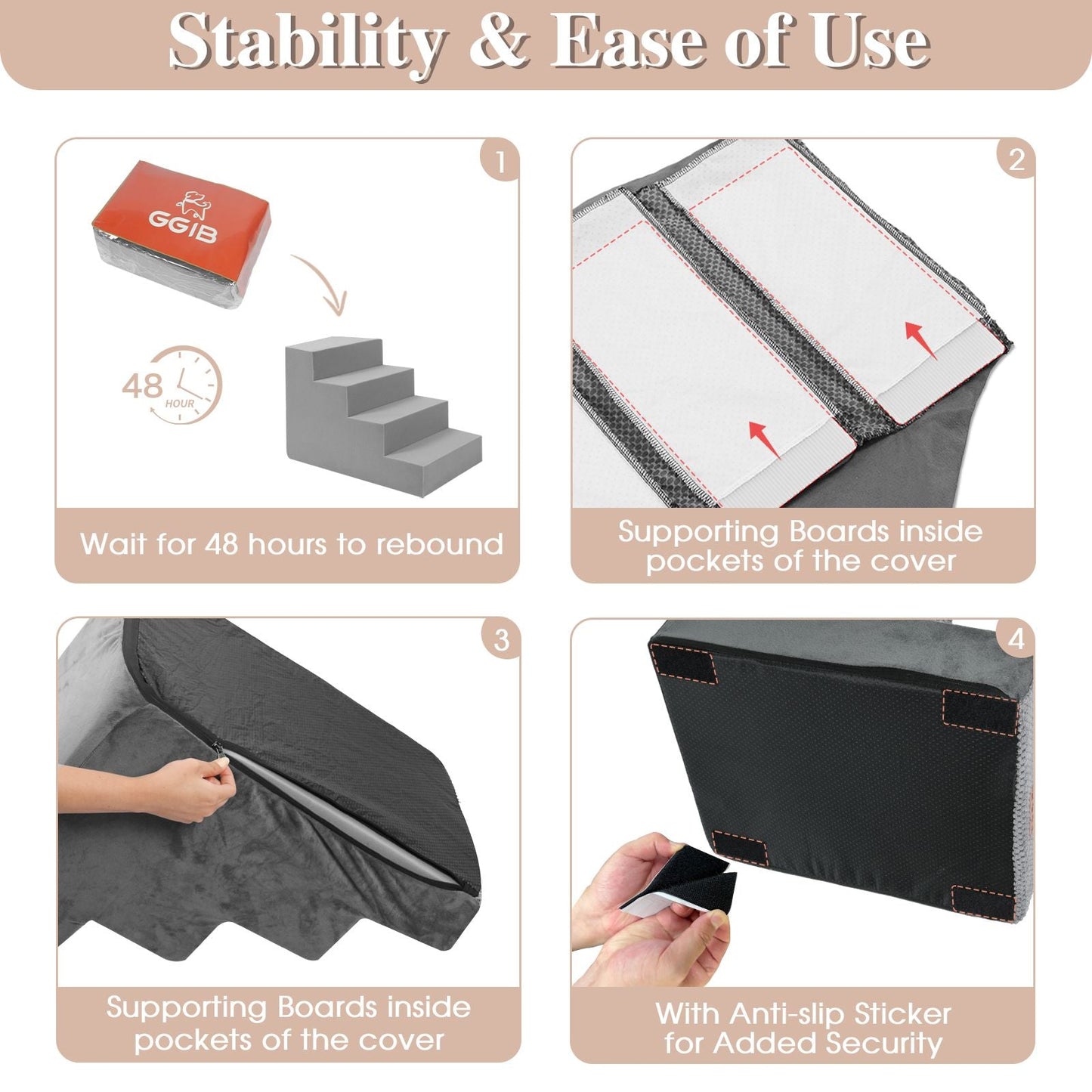 Stability & Ease of Use

1

GGIB

48 HOUR

Wait for 48 hours to rebound

2

Supporting Boards inside pockets of the cover

3

Supporting Boards inside pockets of the cover

4

With Anti-slip Sticker for Added Security