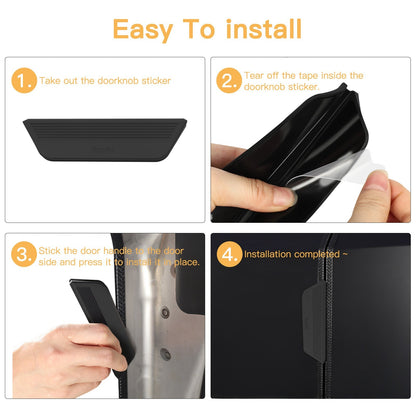 Easy To install

1. Take out the doorknob sticker

2. Tear off the tape inside the doorknob sticker.

3. Stick the door handle to the door side and press it to install it in place.

4. Installation completed ~