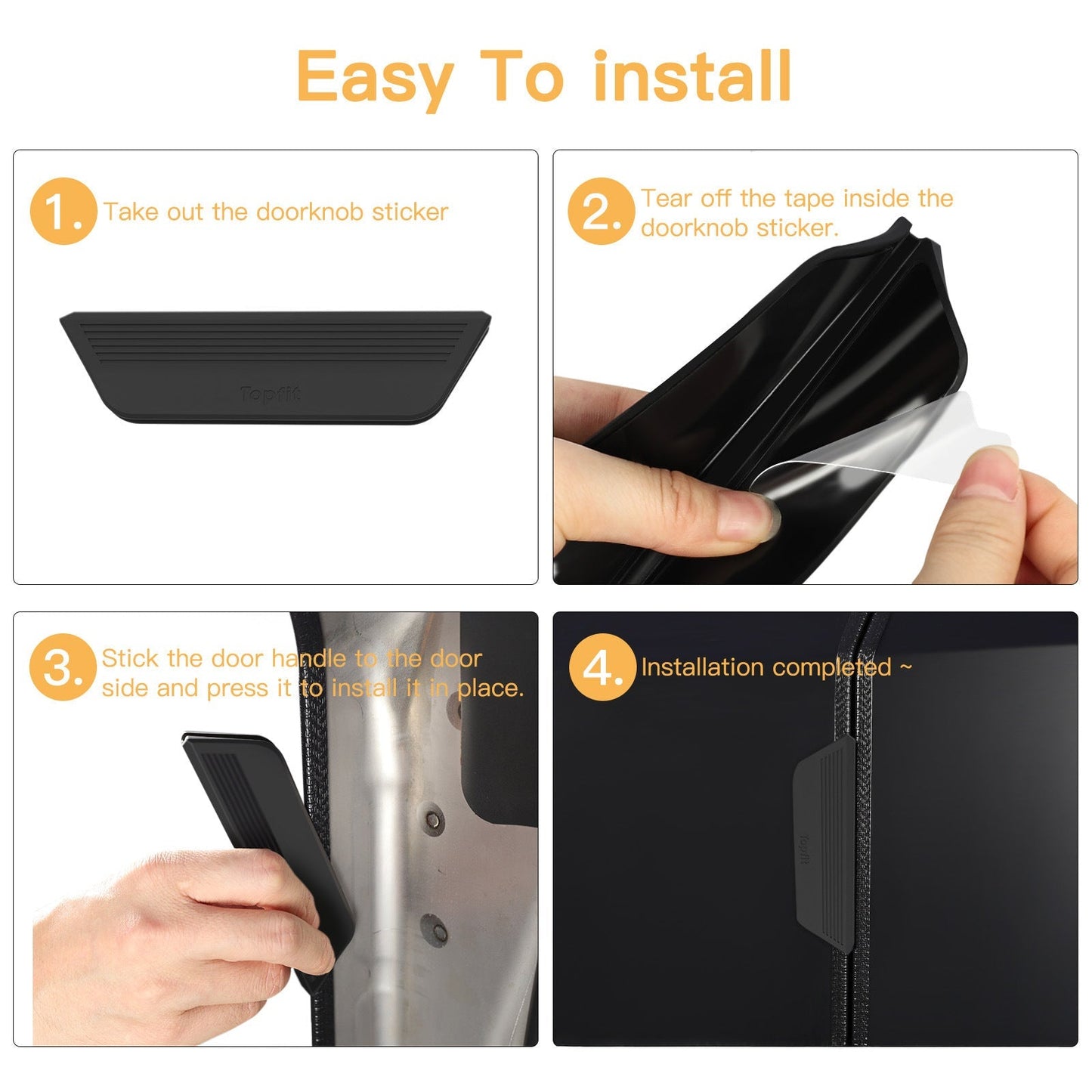 Easy To install

1. Take out the doorknob sticker

Topfit

2. Tear off the tape inside the doorknob sticker.

3. Stick the door handle to the door side and press it to install it in place.

4. Installation completed ~

Topfit