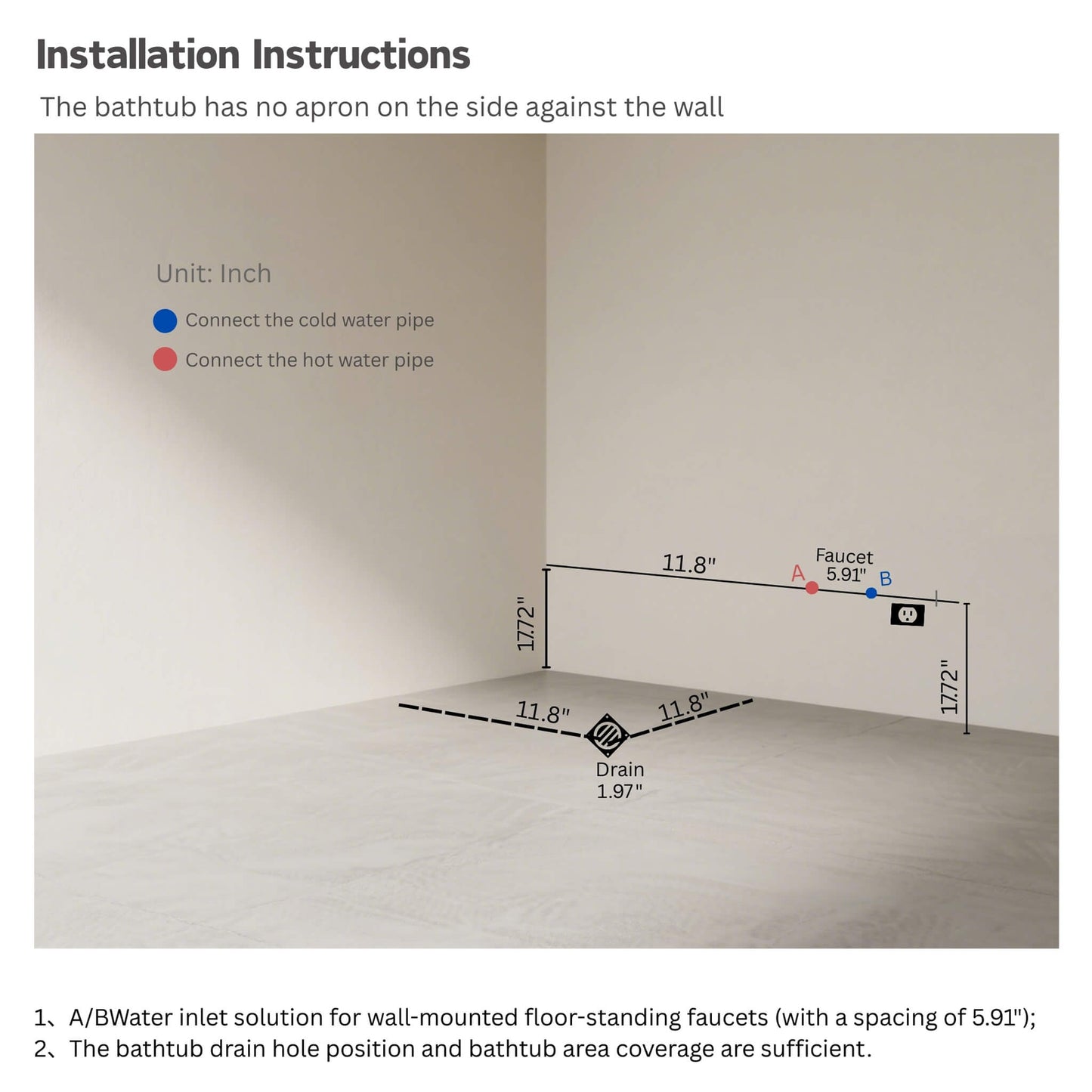 Installation Instructions

The bathtub has no apron on the side against the wall

Unit: Inch

Connect the cold water pipe

Connect the hot water pipe

11.8"

Faucet
5.91"

A

B

17.72"

17.72"

11.8"

11.8"

Drain
1.97"

1、A/BWater inlet solution for wall-mounted floor-standing faucets (with a spacing of 5.91");
2、The bathtub drain hole position and bathtub area coverage are sufficient.