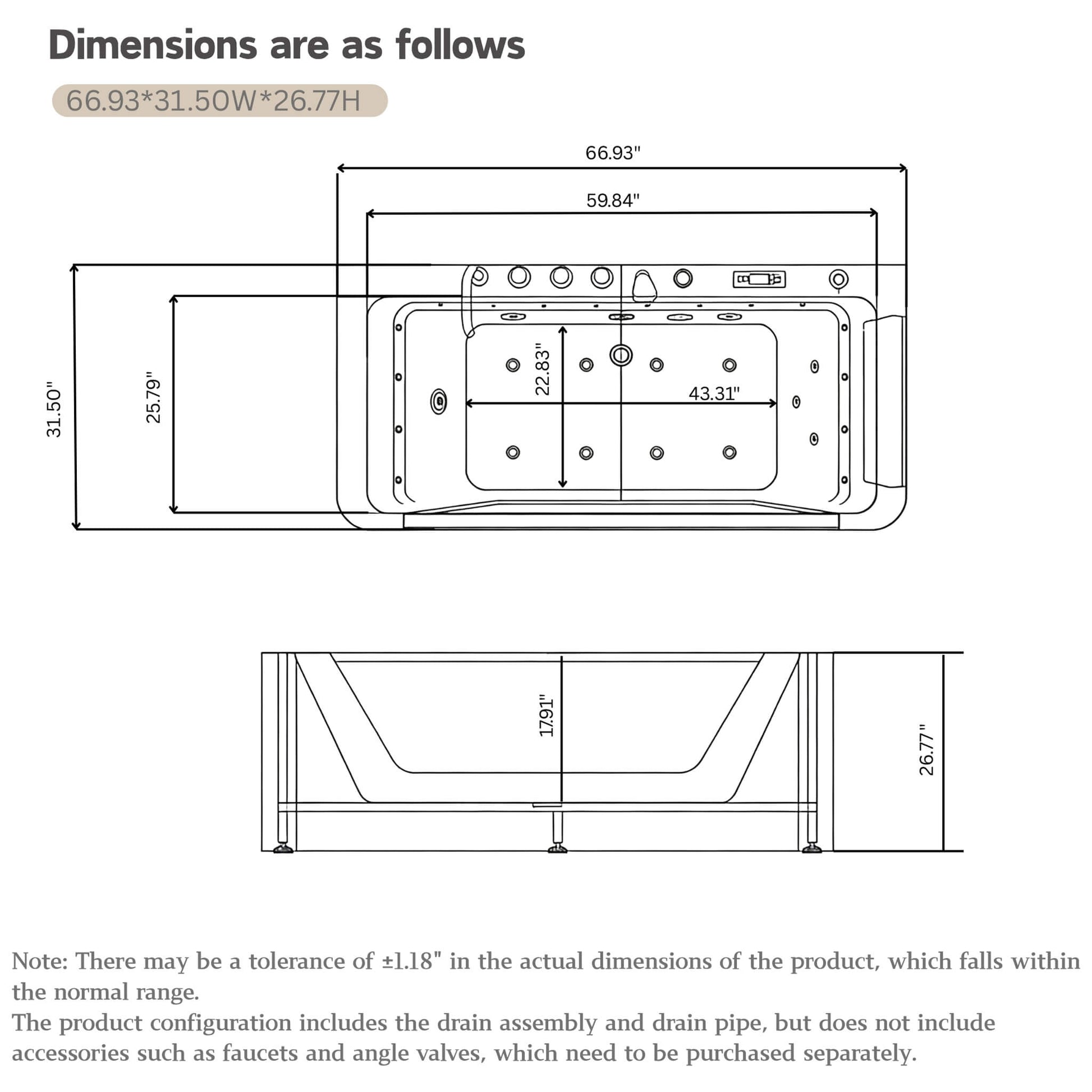 Dimensions are as follows

66.93*31.50W*26.77H

66.93"

59.84"

31.50"

25.79"

22.83"

43.31"

17.91"

26.77"

Note: There may be a tolerance of ±1.18" in the actual dimensions of the product, which falls within the normal range.
The product configuration includes the drain assembly and drain pipe, but does not include accessories such as faucets and angle valves, which need to be purchased separately.