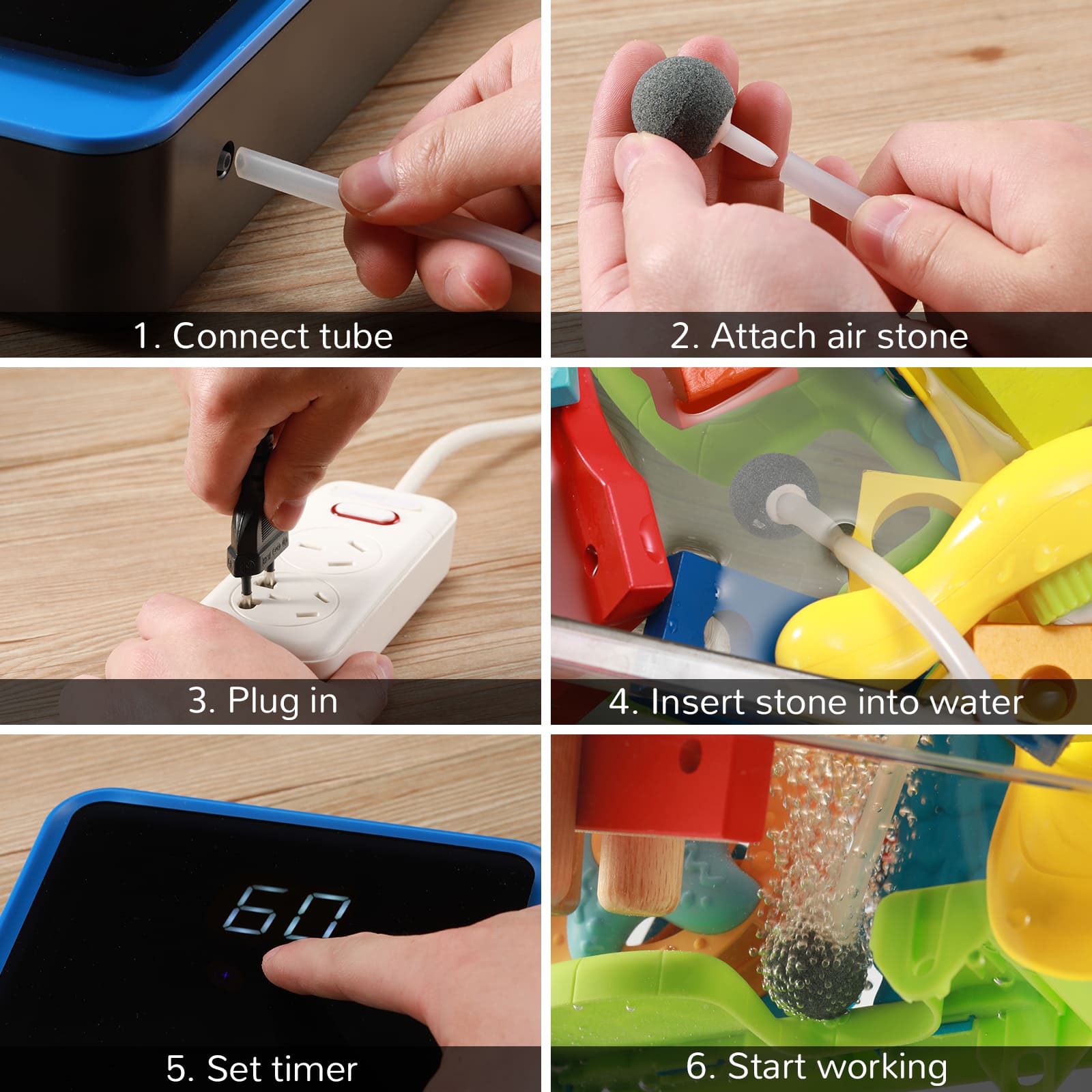 1. Connect tube

2. Attach air stone

3. Plug in

4. Insert stone into water

60

5. Set timer

6. Start working