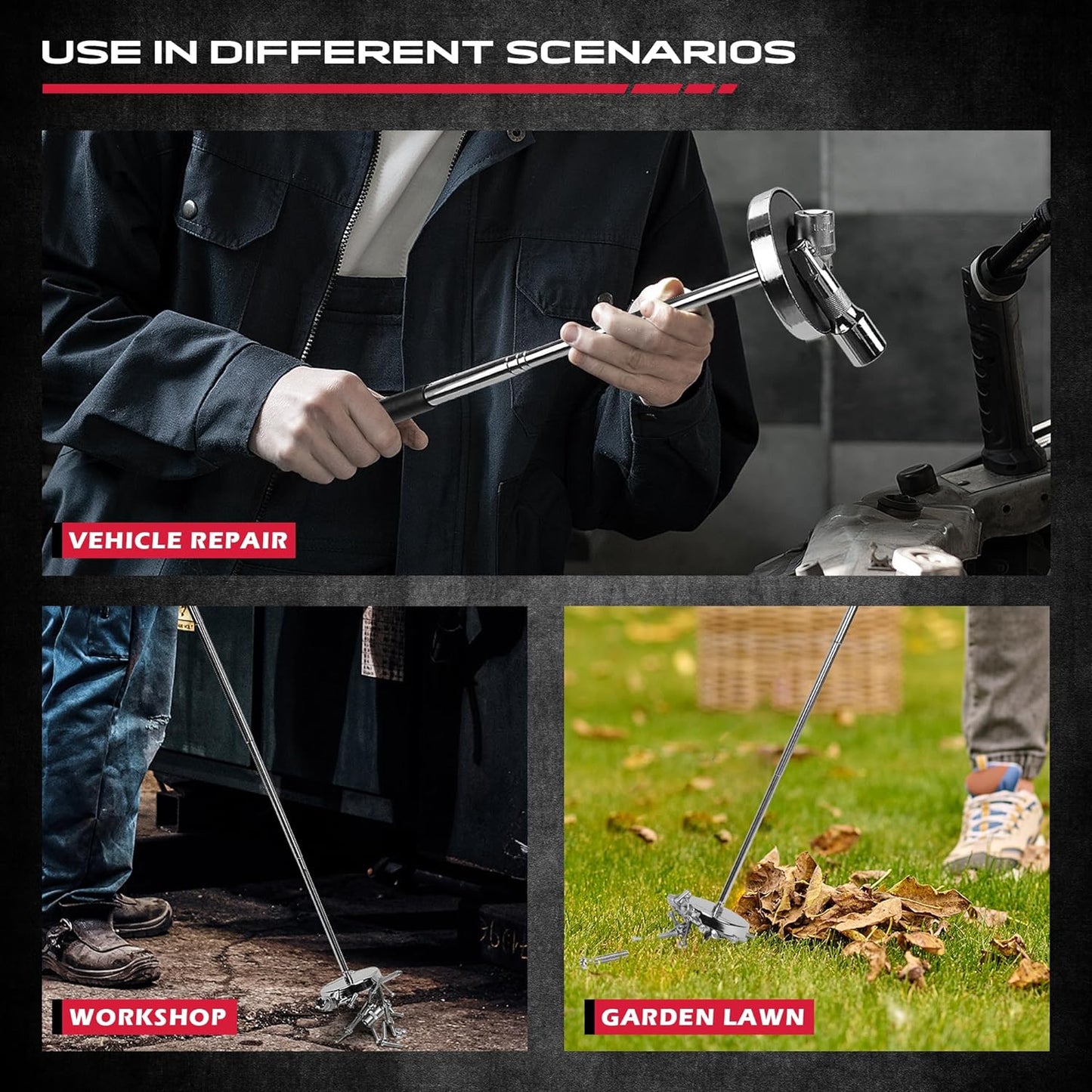 USE IN DIFFERENT SCENARIOS

VEHICLE REPAIR

WORKSHOP

GARDEN LAWN