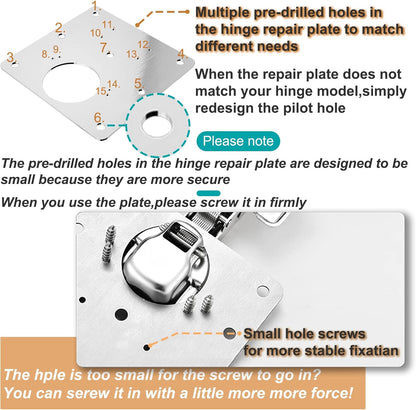 1.
2.
3.
4.
5.
6.
7.
8.
9.
10.
11.
12.
13.
14.
15.

Multiple pre-drilled holes in the hinge repair plate to match different needs

When the repair plate does not match your hinge model,simply redesign the pilot hole

Please note

The pre-drilled holes in the hinge repair plate are designed to be small because they are more secure

When you use the plate,please screw it in firmly

Small hole screws for more stable fixatian

The hple is too small for the screw to go in? You can serew it in with a little more more force!