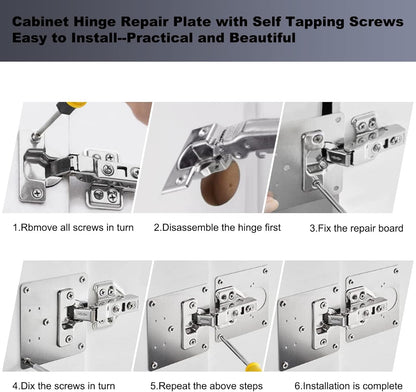 Cabinet Hinge Repair Plate with Self Tapping Screws
Easy to Install--Practical and Beautiful

1.Rbmove all screws in turn

2.Disassemble the hinge first

3.Fix the repair board

4.Dix the screws in turn

5.Repeat the above steps

6.Installation is complete