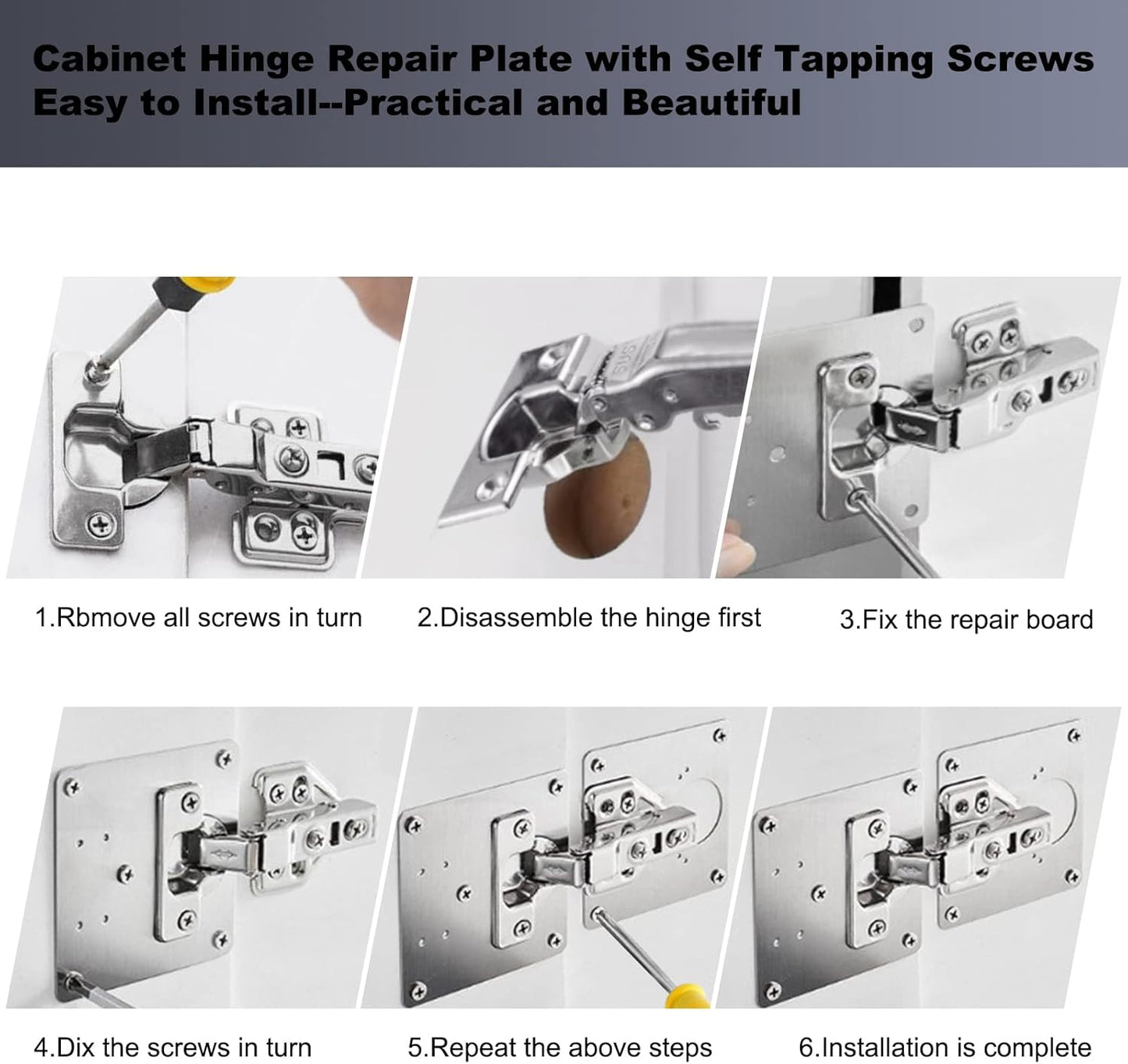 Cabinet Hinge Repair Plate with Self Tapping Screws
Easy to Install--Practical and Beautiful

1.Rbmove all screws in turn

2.Disassemble the hinge first

3.Fix the repair board

4.Dix the screws in turn

5.Repeat the above steps

6.Installation is complete