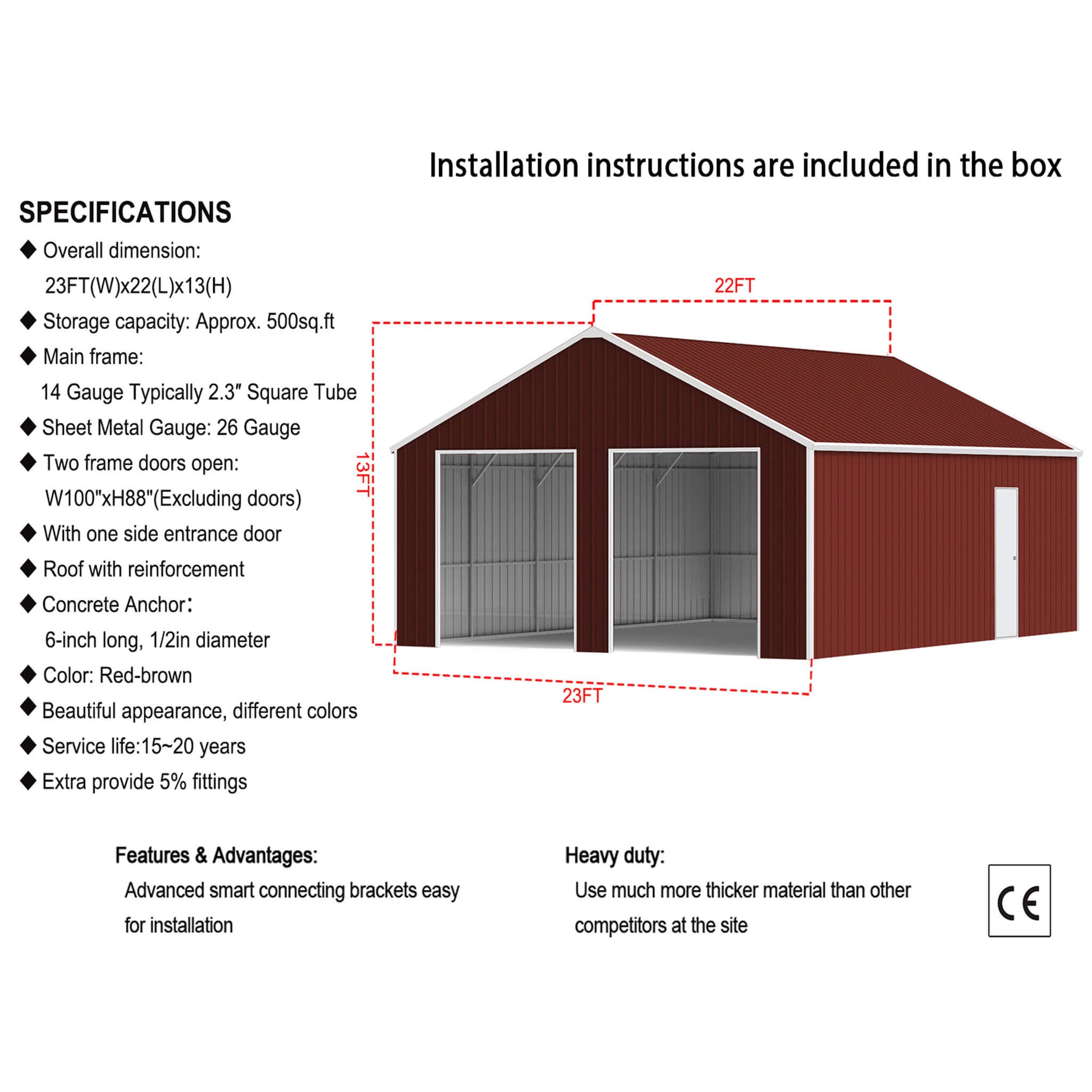 Installation instructions are included in the box

SPECIFICATIONS

◆ Overall dimension:
23FT(W)x22(L)x13(H)

◆ Storage capacity: Approx. 500sq.ft

◆ Main frame:
14 Gauge Typically 2.3″ Square Tube

◆ Sheet Metal Gauge: 26 Gauge

◆ Two frame doors open:
W100"xH88"(Excluding doors)

◆ With one side entrance door

◆ Roof with reinforcement

◆ Concrete Anchor：
6-inch long, 1/2in diameter

◆ Color: Red-brown

◆ Beautiful appearance, different colors

◆ Service life:15~20 years

◆ Extra provide 5% fittings

22FT

13FT

23FT

Features & Advantages:
Advanced smart connecting brackets easy for installation

Heavy duty:
Use much more thicker material than other competitors at the site

CE