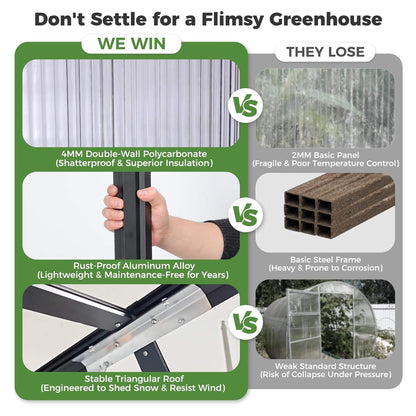 Don't Settle for a Flimsy Greenhouse

WE WIN

4MM Double-Wall Polycarbonate
(Shatterproof & Superior Insulation)

Rust-Proof Aluminum Alloy
(Lightweight & Maintenance-Free for Years)

Stable Triangular Roof
(Engineered to Shed Snow & Resist Wind)

VS

VS

VS

THEY LOSE

2MM Basic Panel
(Fragile & Poor Temperature Control)

Basic Steel Frame
(Heavy & Prone to Corrosion)

Weak Standard Structure
(Risk of Collapse Under Pressure)