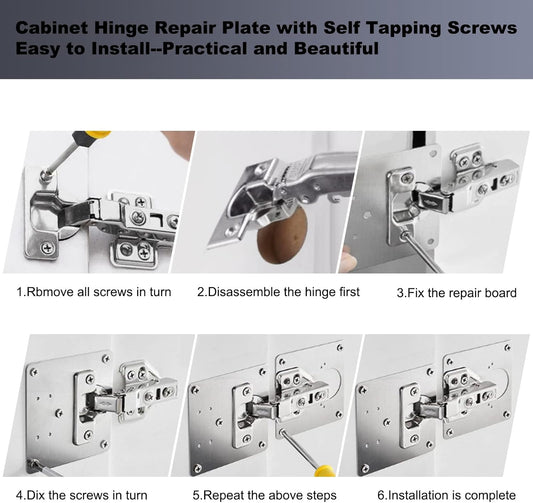 Cabinet Hinge Repair Plate with Self Tapping Screws
Easy to Install--Practical and Beautiful

1.Rbmove all screws in turn

2.Disassemble the hinge first

3.Fix the repair board

4.Dix the screws in turn

5.Repeat the above steps

6.Installation is complete